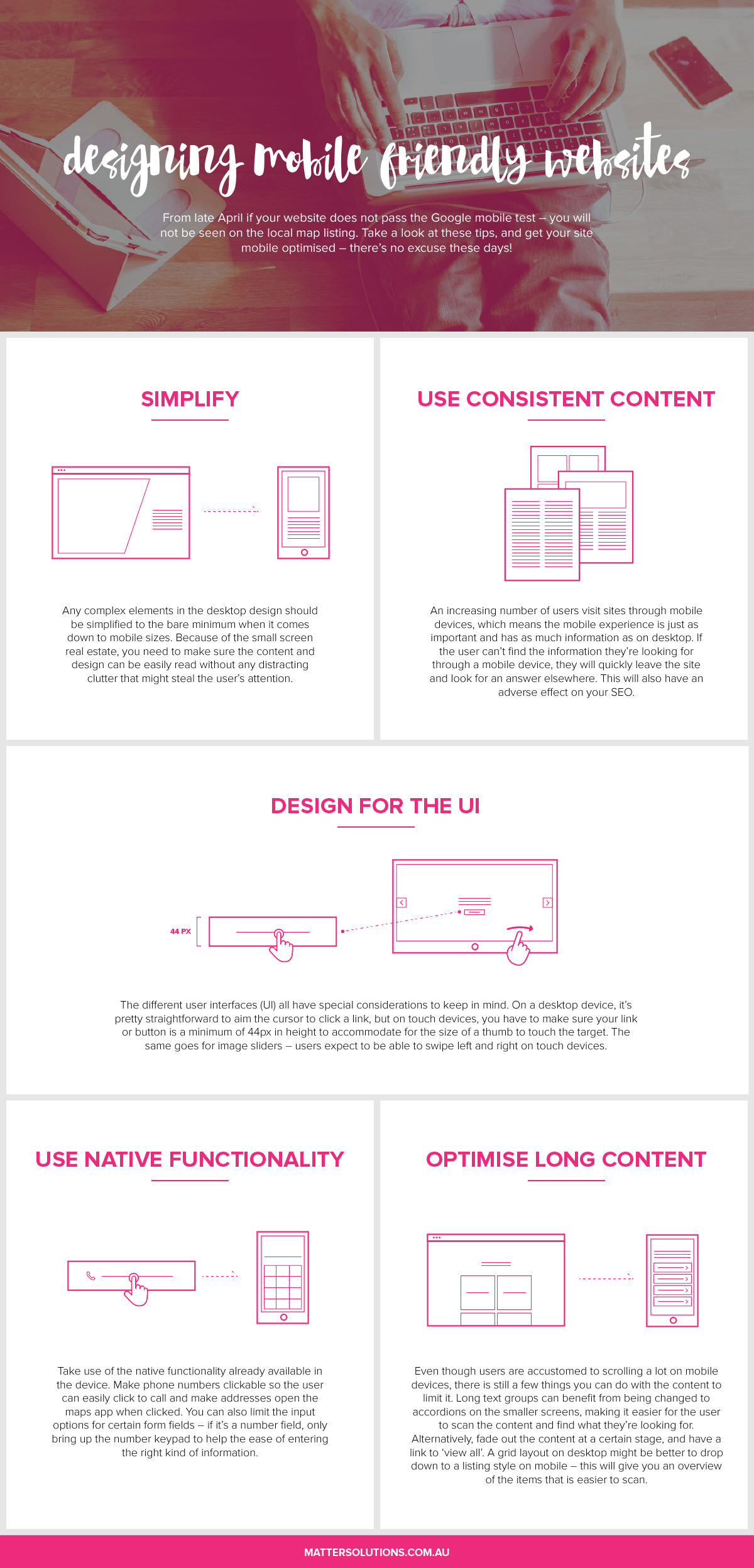 designing mobile friendly websites

From late April if your website does not pass the Google mobile test – you will not be seen on the local map listing. Take a look at these tips, and get your site mobile optimised – there's no excuse these days!

SIMPLIFY

Any complex elements in the desktop design should be simplified to the bare minimum when it comes down to mobile sizes. Because of the small screen real estate, you need to make sure the content and design can be easily read without any distracting clutter that might steal the user's attention.

USE CONSISTENT CONTENT

An increasing number of users visit sites through mobile devices, which means the mobile experience is just as important and has as much information as on desktop. If the user can't find the information they're looking for through a mobile device, they will quickly leave the site and look for an answer elsewhere. This will also have an adverse effect on your SEO.

DESIGN FOR THE UI

44 PX

The different user interfaces (UI) all have special considerations to keep in mind. On a desktop device, it's pretty straightforward to aim the cursor to click a link, but on touch devices, you have to make sure your link or button is a minimum of 44px in height to accommodate for the size of a thumb to touch the target. The same goes for image sliders – users expect to be able to swipe left and right on touch devices.

USE NATIVE FUNCTIONALITY

Take use of the native functionality already available in the device. Make phone numbers clickable so the user can easily click to call and make addresses open the maps app when clicked. You can also limit the input options for certain form fields – if it's a number field, only bring up the number keypad to help the ease of entering the right kind of information.

OPTIMISE LONG CONTENT

Even though users are accustomed to scrolling a lot on mobile devices, there is still a few things you can do with the content to limit it. Long text groups can benefit from being changed to accordions on the smaller screens, making it easier for the user to scan the content and find what they're looking for. Alternatively, fade out the content at a certain stage, and have a link to 'view all'. A grid layout on desktop might be better to drop down to a listing style on mobile – this will give you an overview of the items that is easier to scan.

MATTERSOLUTIONS.COM.AU